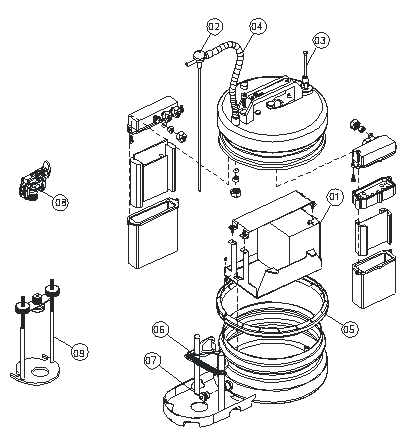 02
04
03
08
01
05
06
09
07